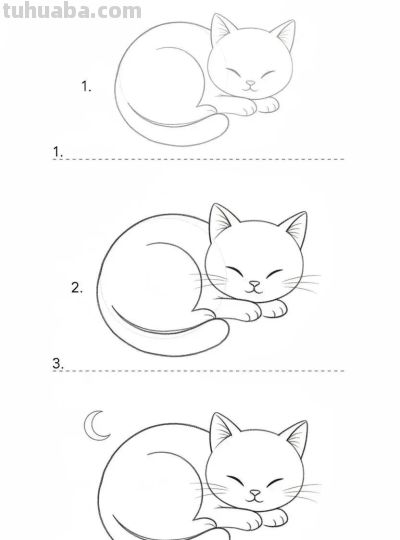 tuhuaba.com

1.

1.

2.

3.