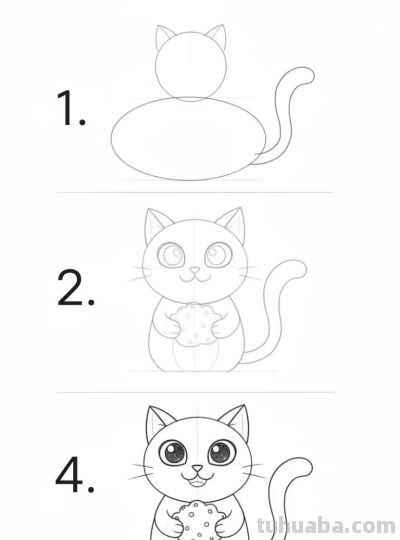 1.

2.

4.

tuhuaba.com