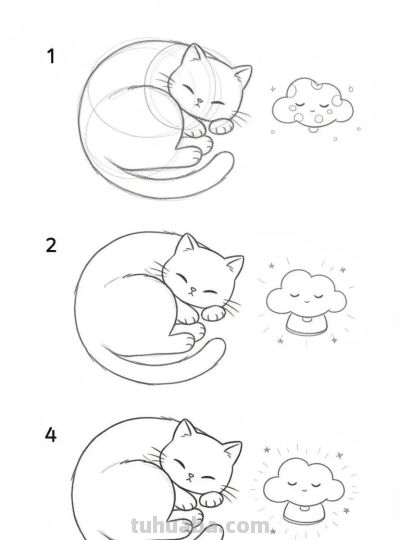 1

2

4

tuhuaba.com