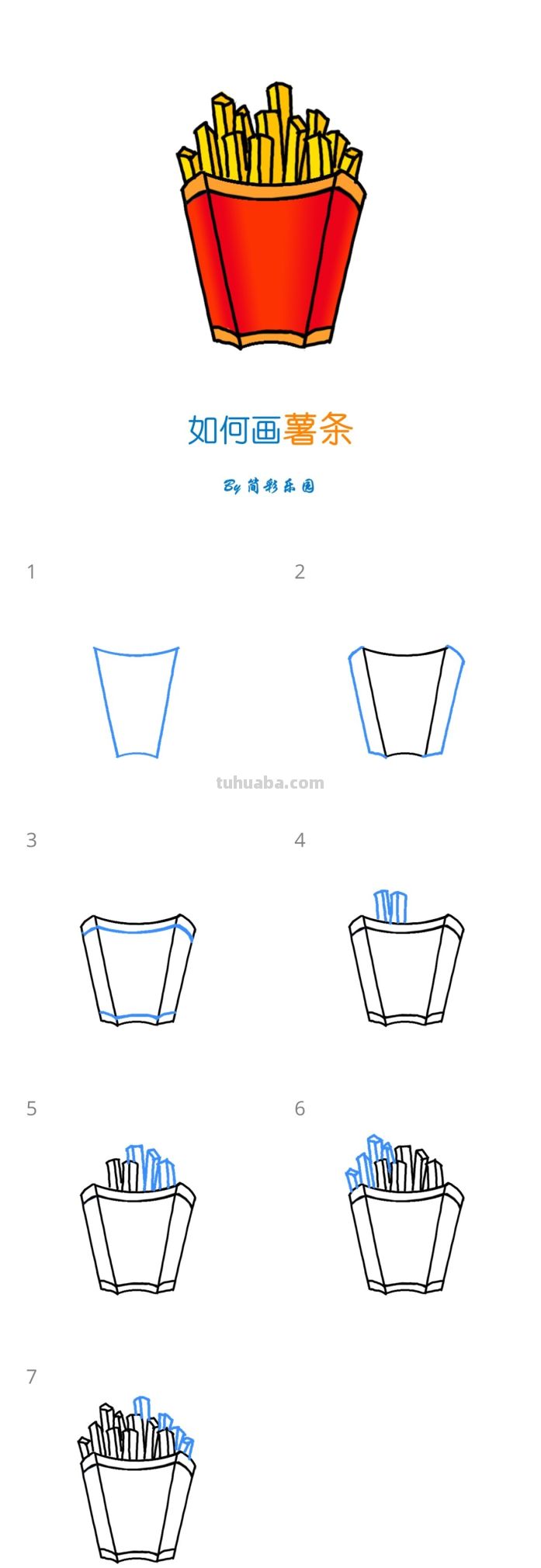 如何画薯条

By 简彩乐园

1

2

tuhuaba.com

3

4

5

6

7