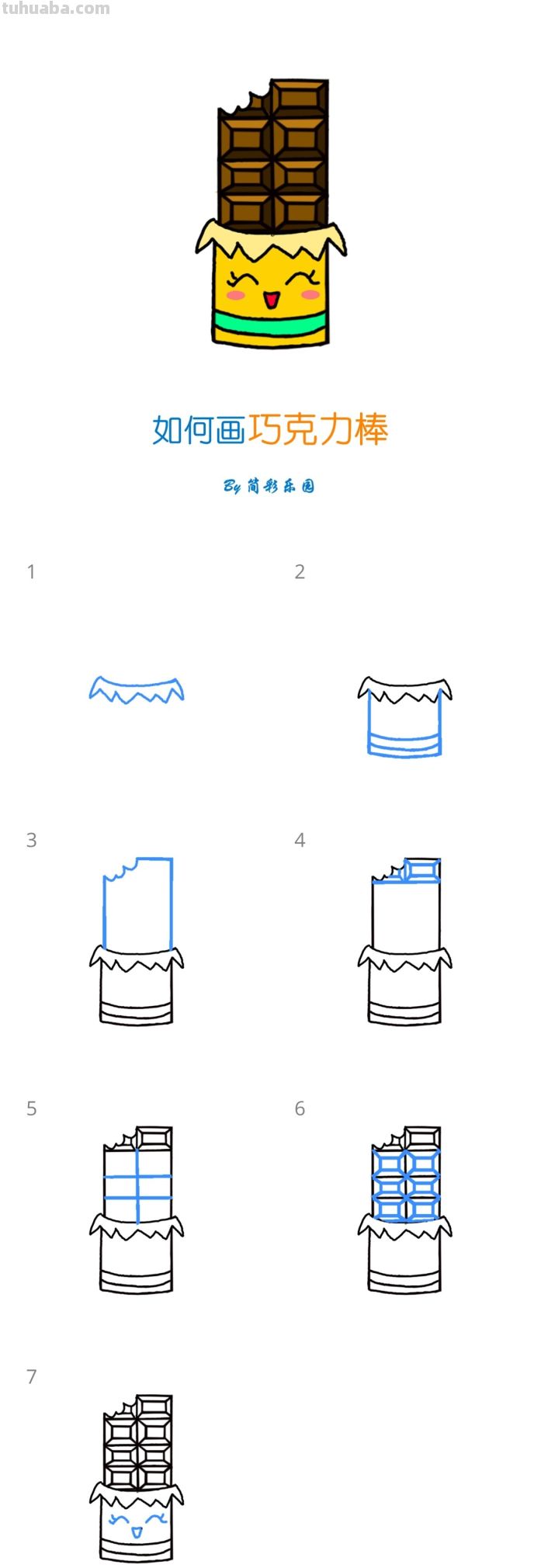 tuhuaba.com

如何画巧克力棒

By 简彩乐园

1

2

3

4

5

6

7