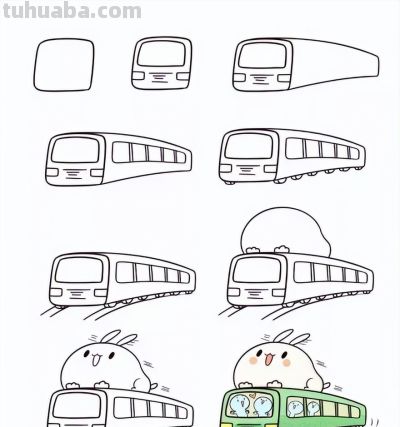 tuhuaba.com