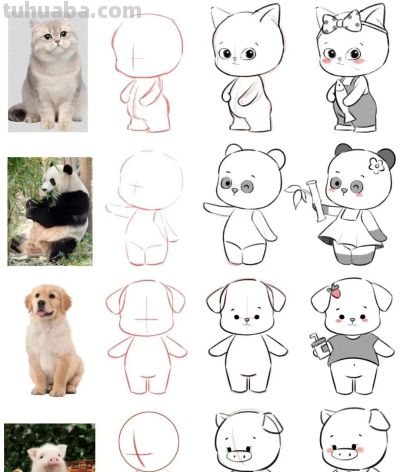 tuhuaba.com