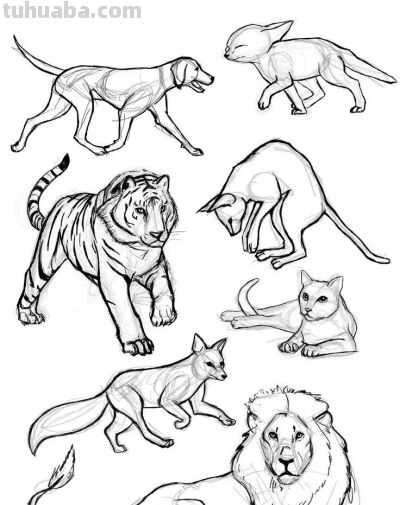 tuhuaba.com