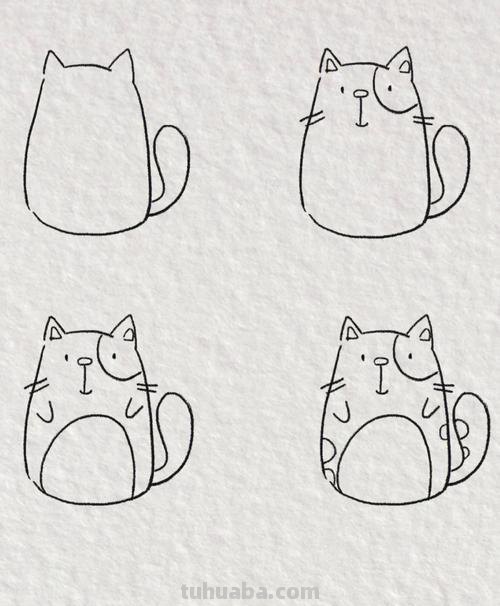 tuhuaba.com