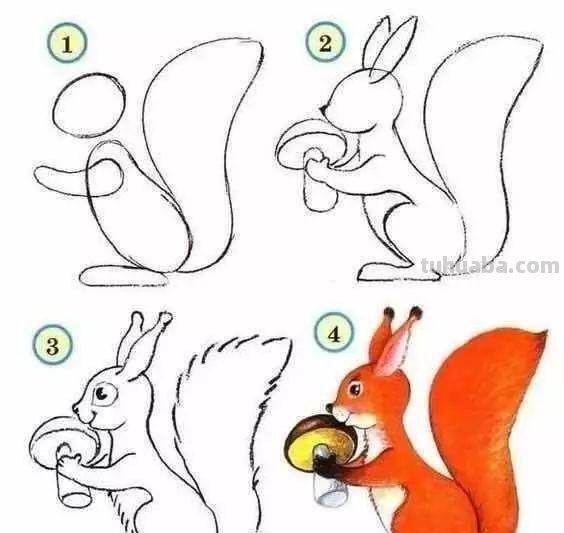 1

2

tuhuaba.com

3

4