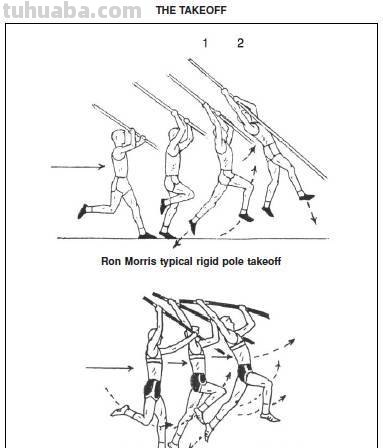 tuhuaba.com THE TAKEOFF

1 2

Ron Morris typical rigid pole takeoff