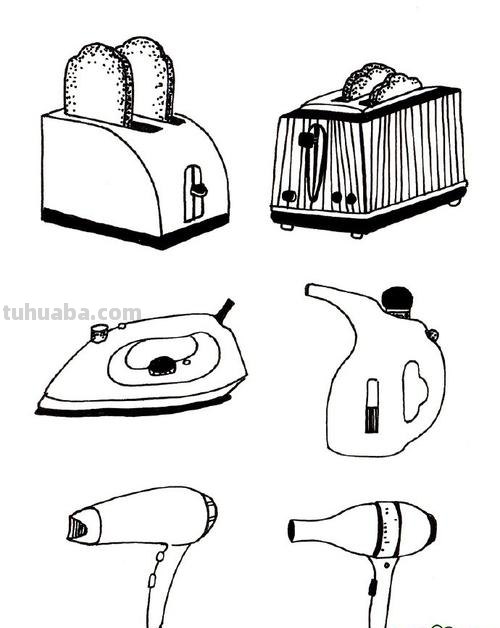 tuhuaba.com