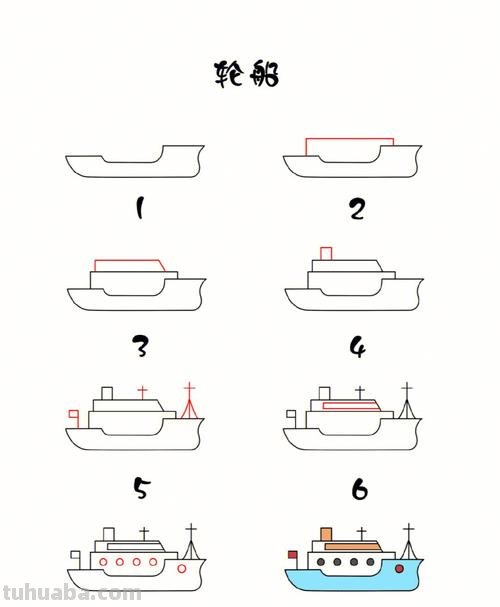 轮船

1

2

3

4

5

6

tuhuaba.com