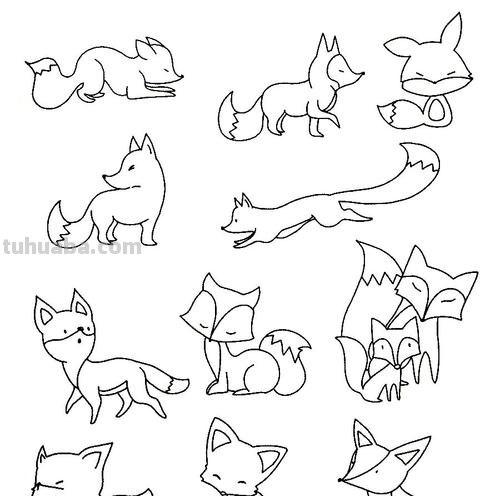 tuhuaba.com