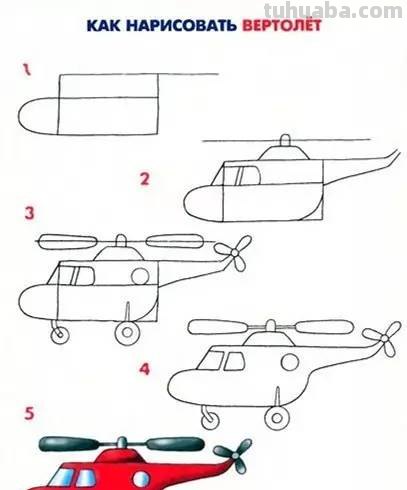 tuhuaba.com

КАК НАРИСОВАТЬ ВЕРТОЛЁТ

1

2

3

4

5