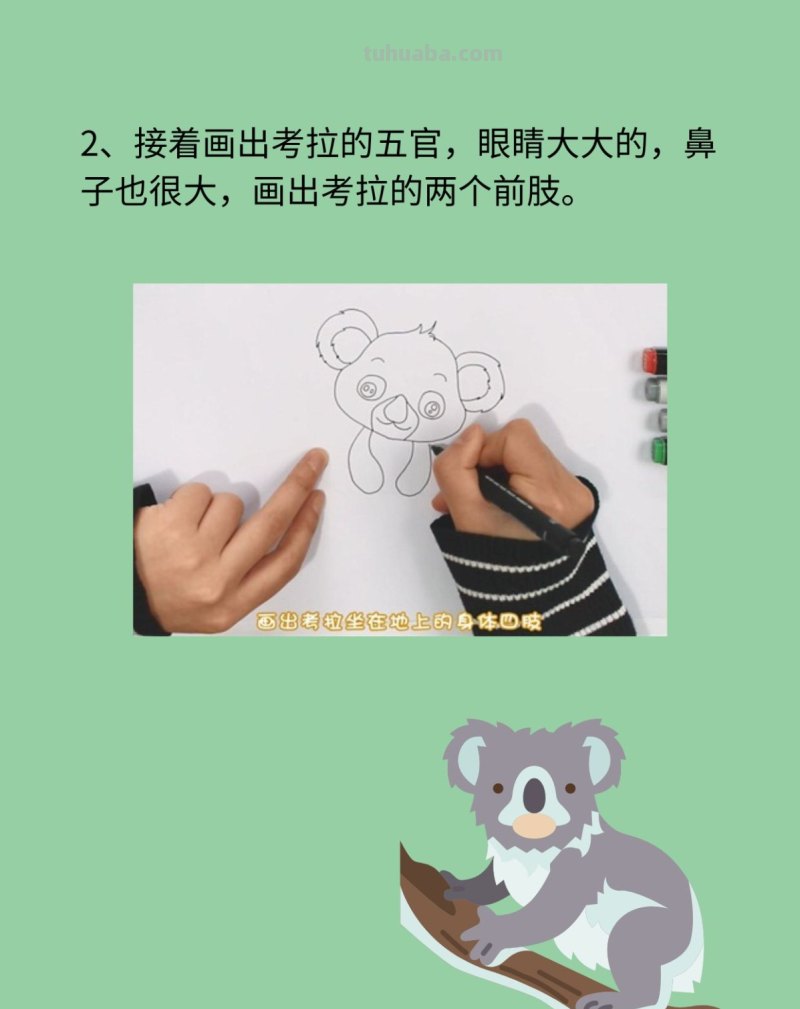 tuhuaba.com

2、接着画出考拉的五官，眼睛大大的，鼻子也很大，画出考拉的两个前肢。

画出考拉坐在地上的身体四肢