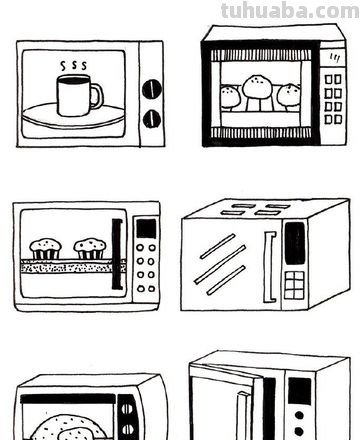 tuhuaba.com