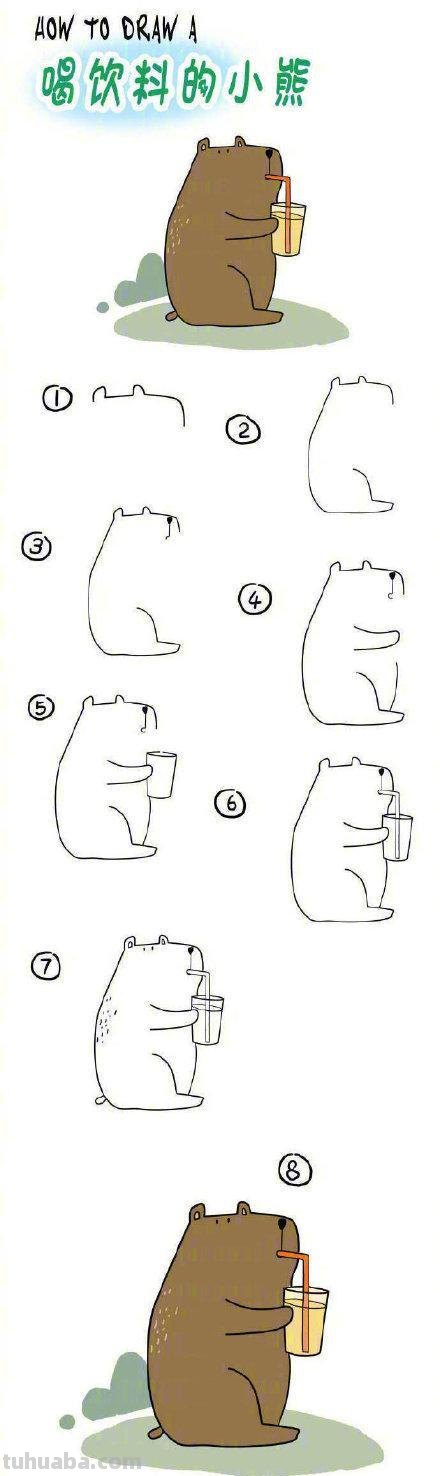 HOW TO DRAW A
喝饮料的小熊

①

②

③

④

⑤

⑥

⑦

⑧

tuhuaba.com