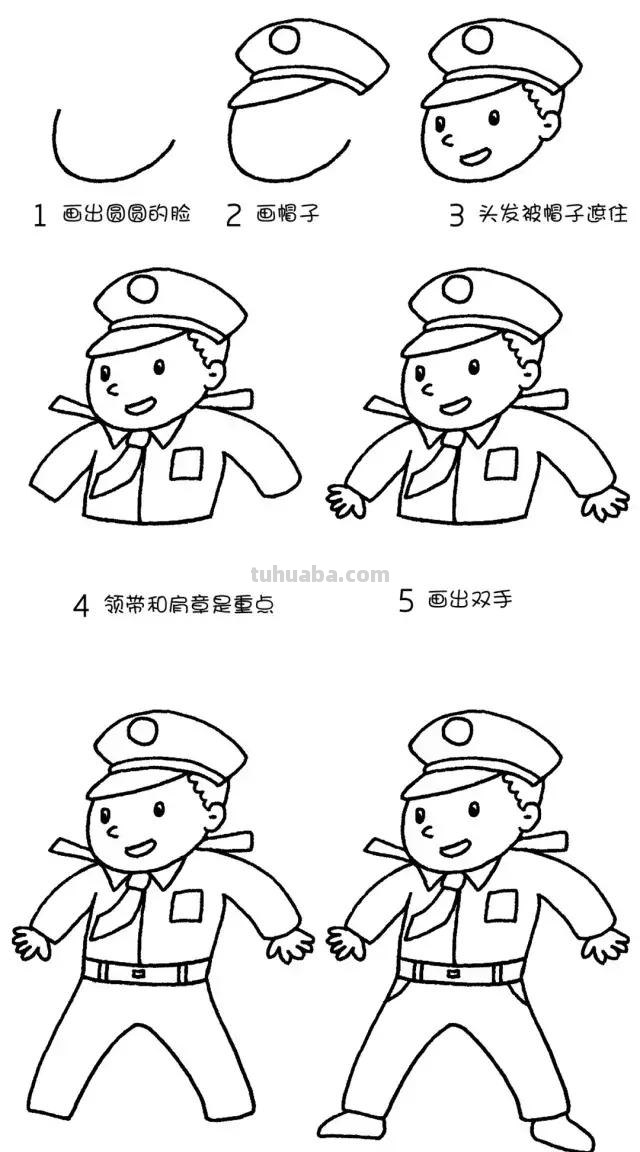 1 画出圆圆的脸 2 画帽子 3 头发被帽子遮住

tuhuaba.com

4 领带和肩章是重点 5 画出双手