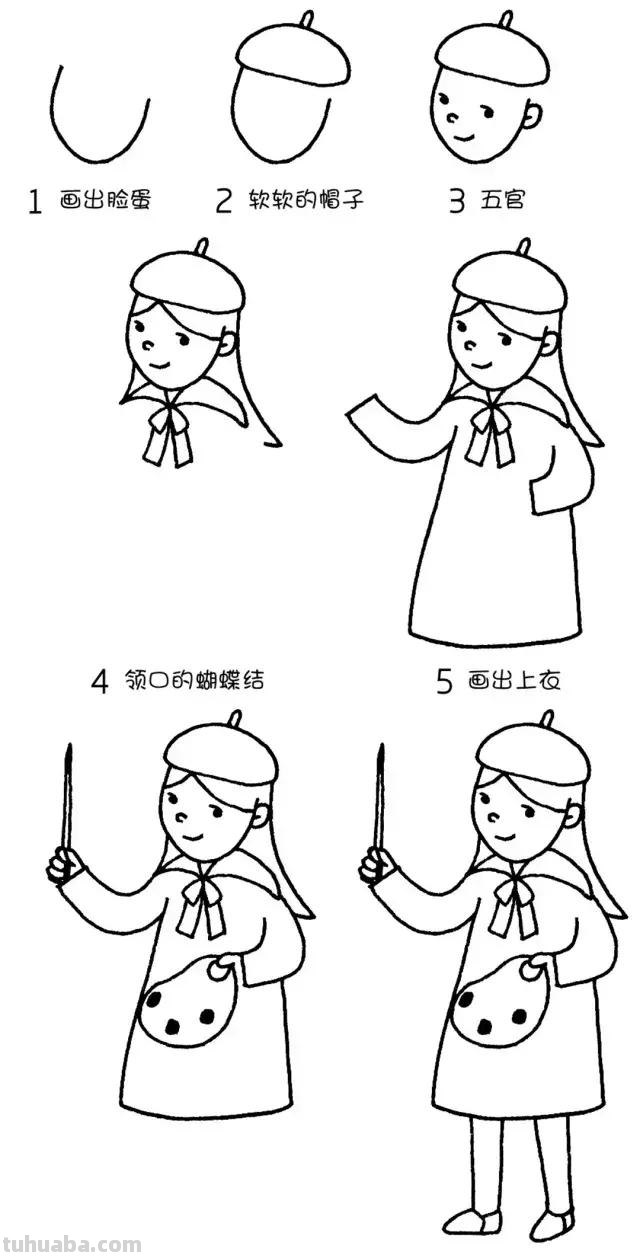 1 画出脸蛋

2 软软的帽子

3 五官

4 领口的蝴蝶结

5 画出上衣

tuhuaba.com