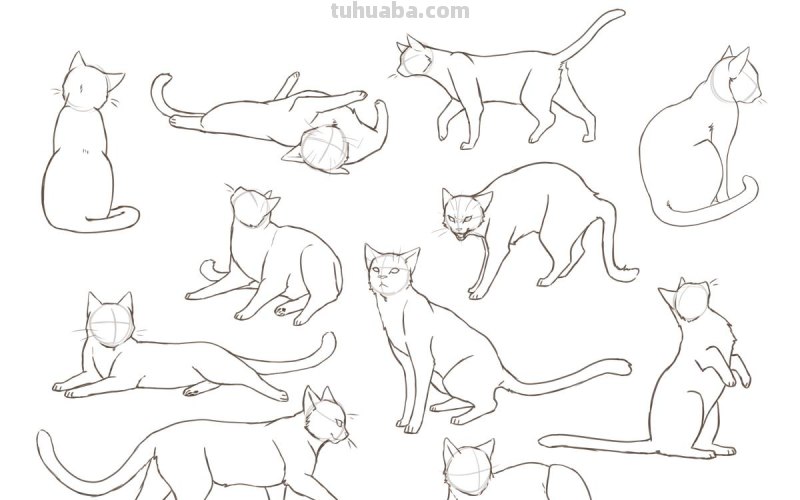 tuhuaba.com