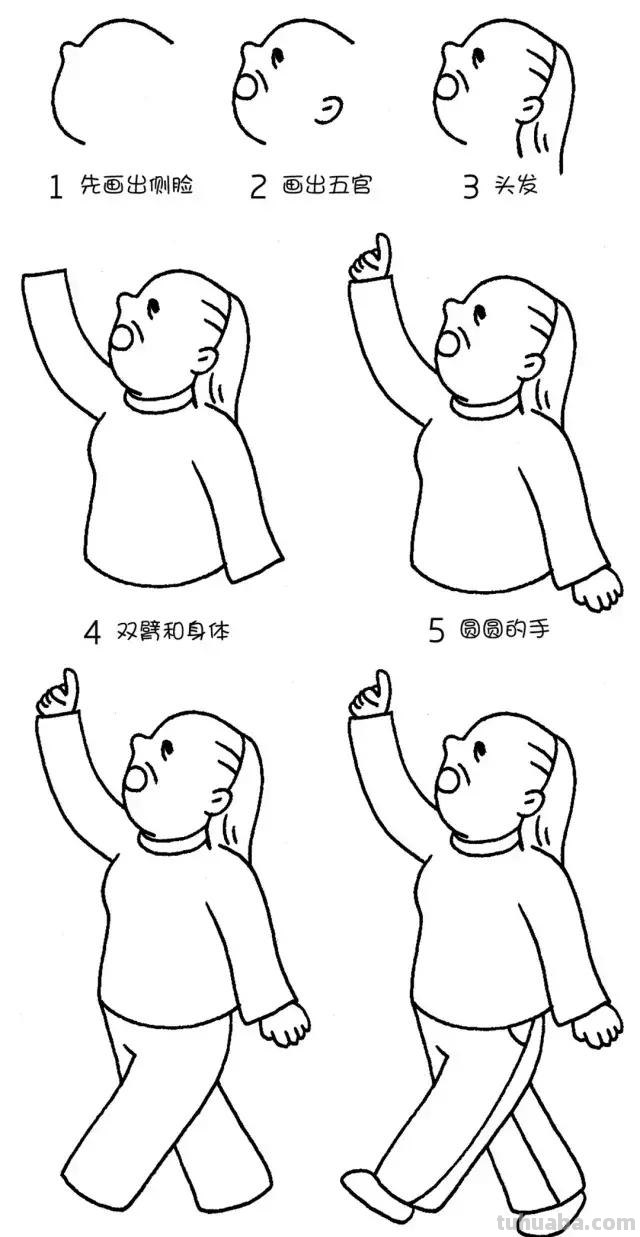 1 先画出侧脸 2 画出五官 3 头发

4 双臂和身体 5 圆圆的手

tuhuaba.com