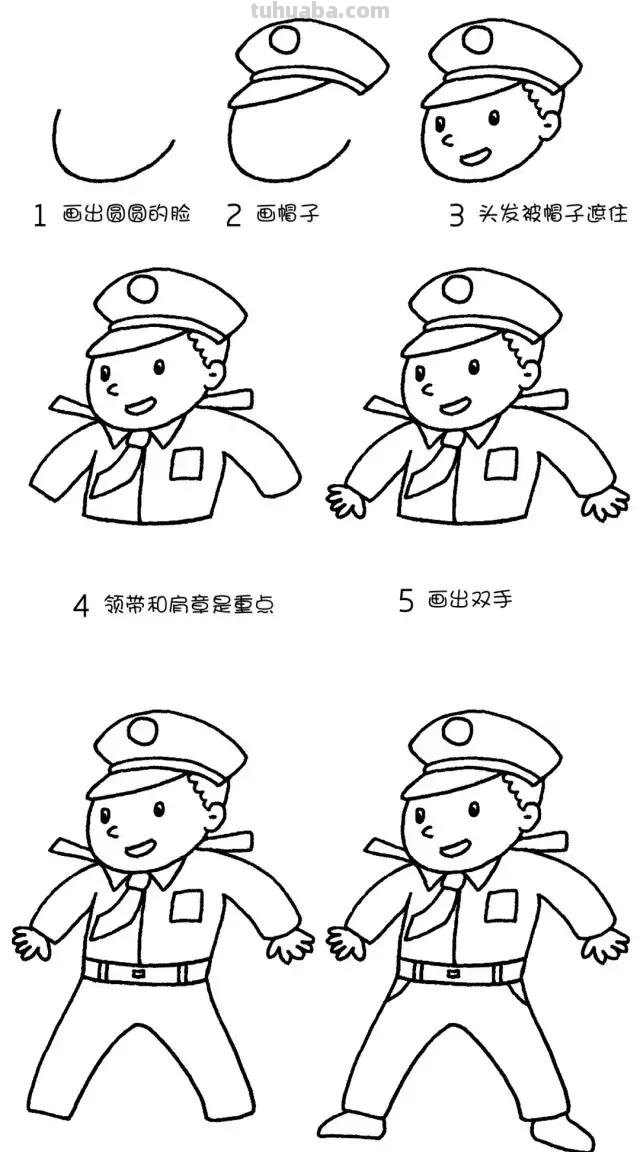 tuhuaba.com

1 画出圆圆的脸 2 画帽子 3 头发被帽子遮住

4 领带和肩章是重点 5 画出双手