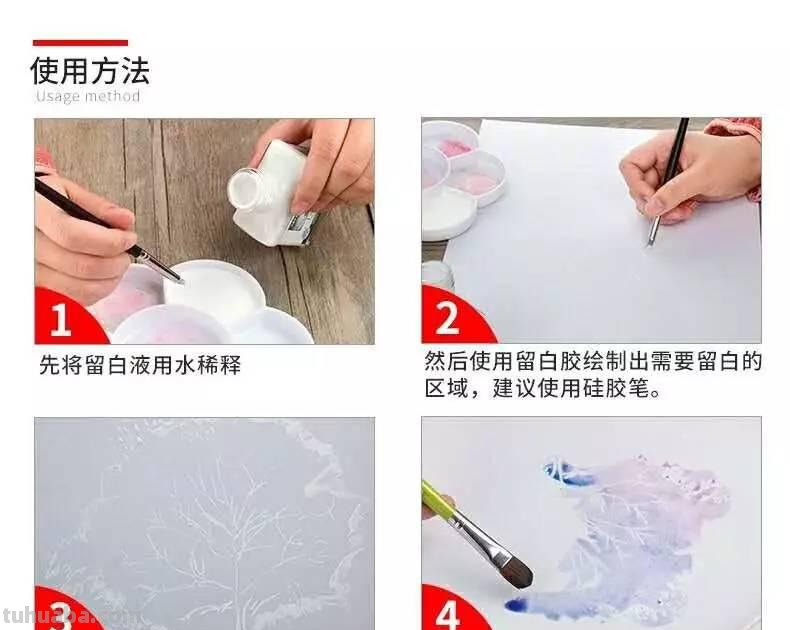 使用方法
Usage method

1
先将留白液用水稀释

2
然后使用留白胶绘制出需要留白的区域，建议使用硅胶笔。

3

4

tuhuaba.com