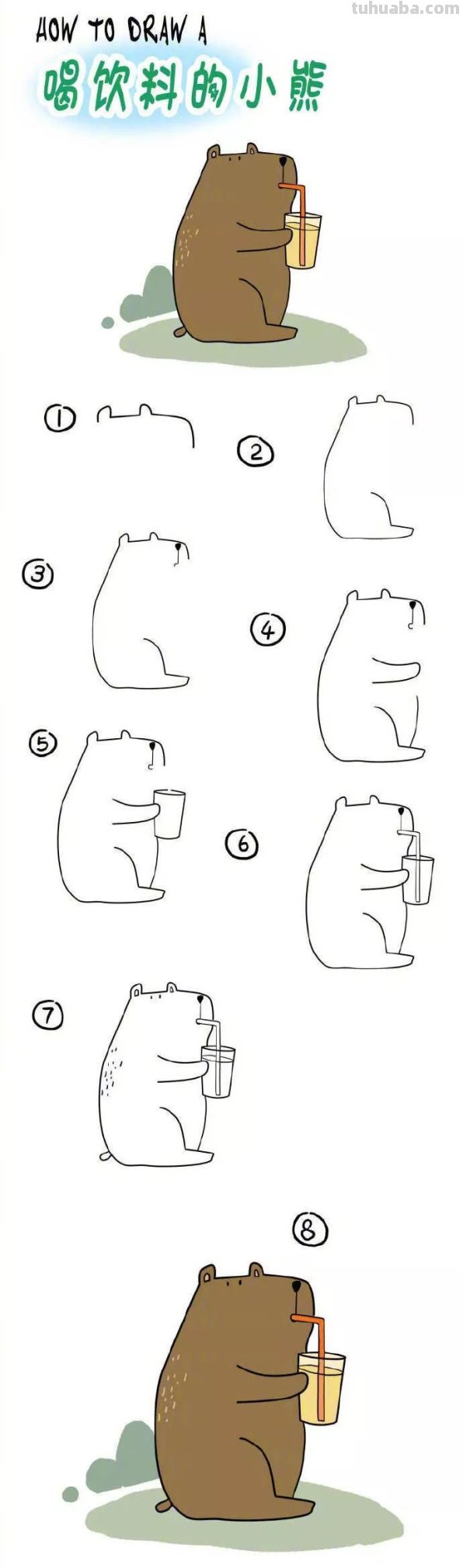 tuhuaba.com

HOW TO DRAW A
喝饮料的小熊

①

②

③

④

⑤

⑥

⑦

⑧