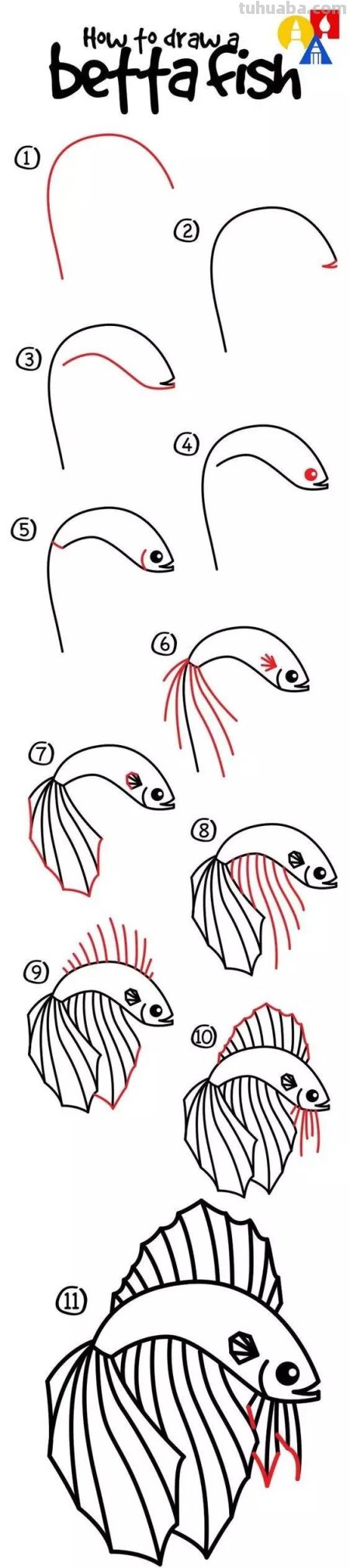 tuhuaba.com

How to draw a betta fish

1

2

3

4

5

6

7

8

9

10

11