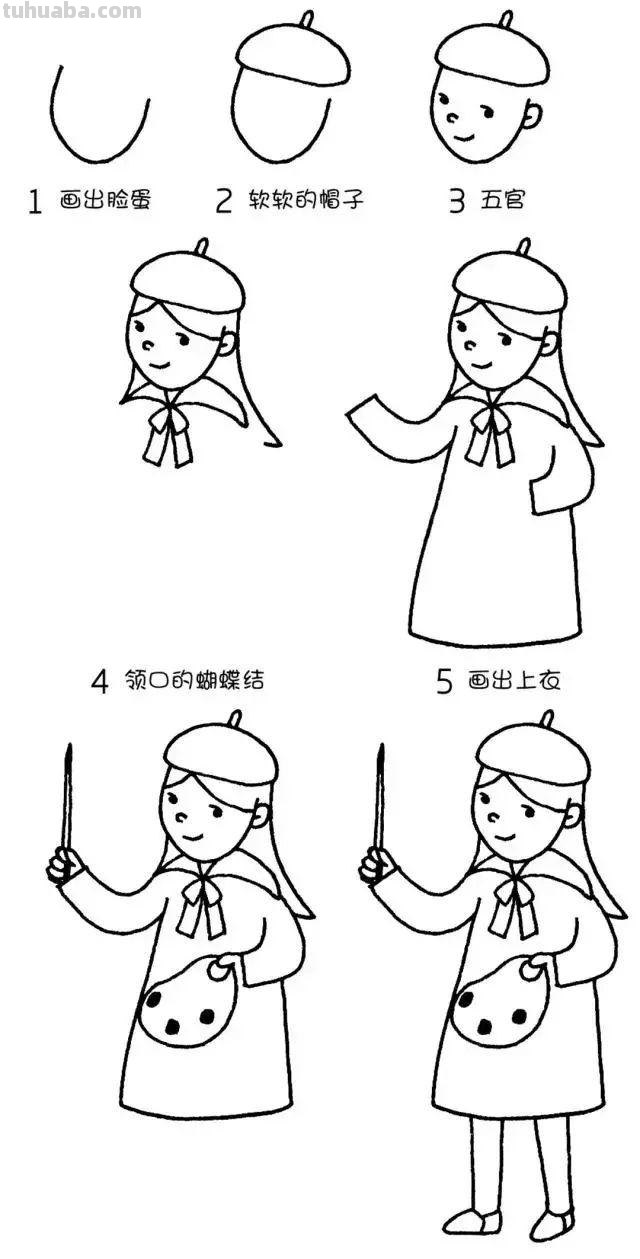 tuhuaba.com

1 画出脸蛋

2 软软的帽子

3 五官

4 领口的蝴蝶结

5 画出上衣