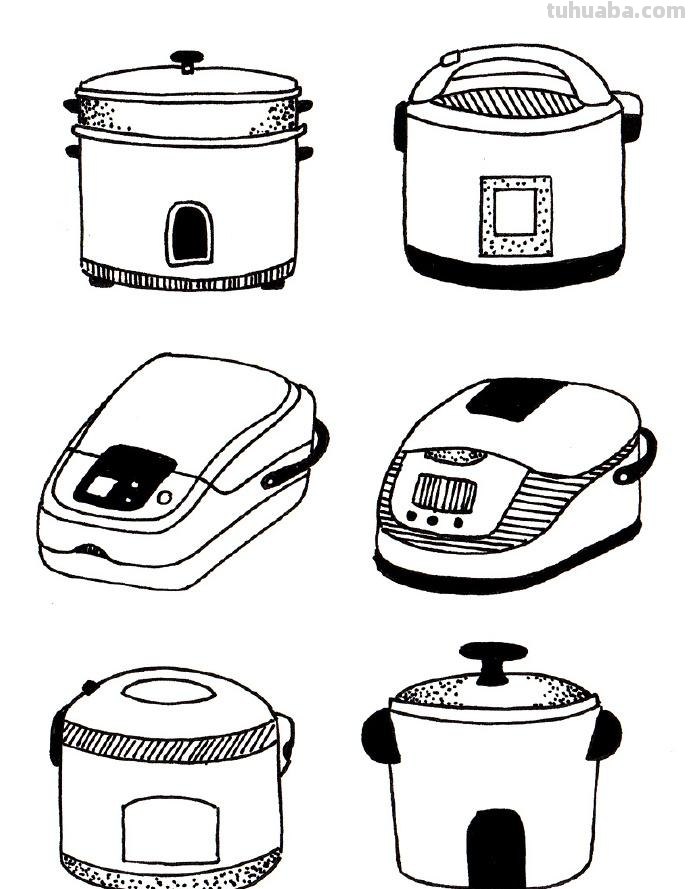 tuhuaba.com