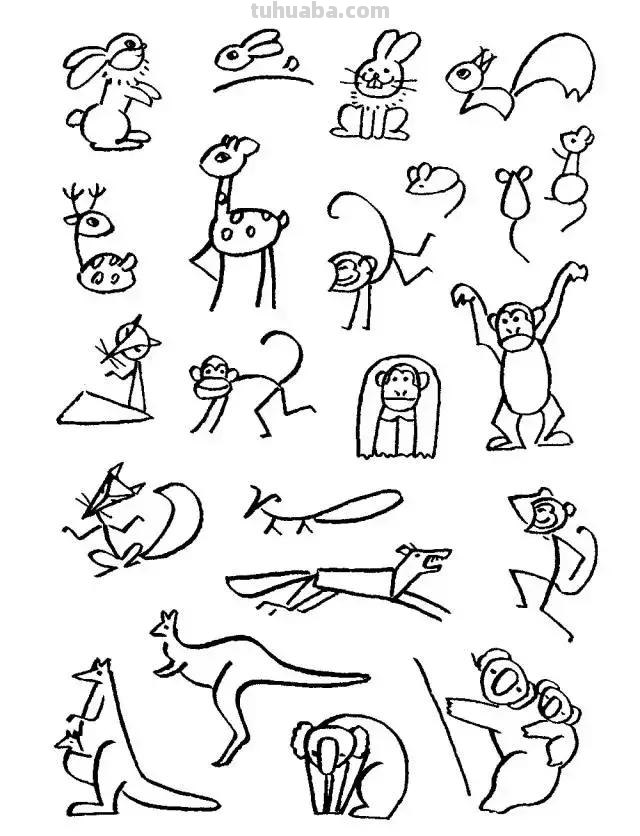 tuhuaba.com