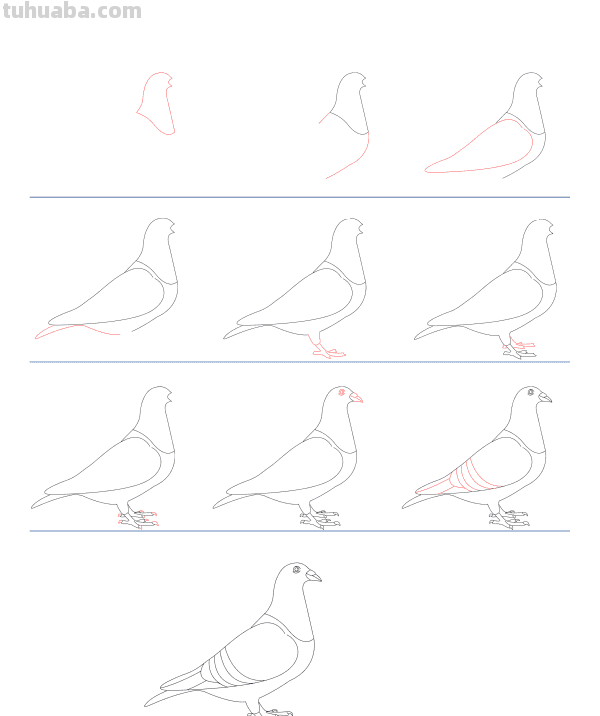 tuhuaba.com