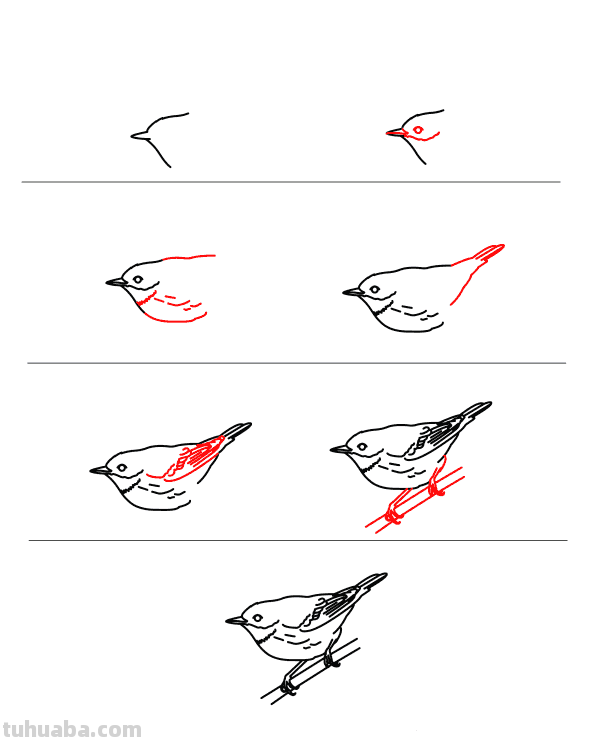 tuhuaba.com