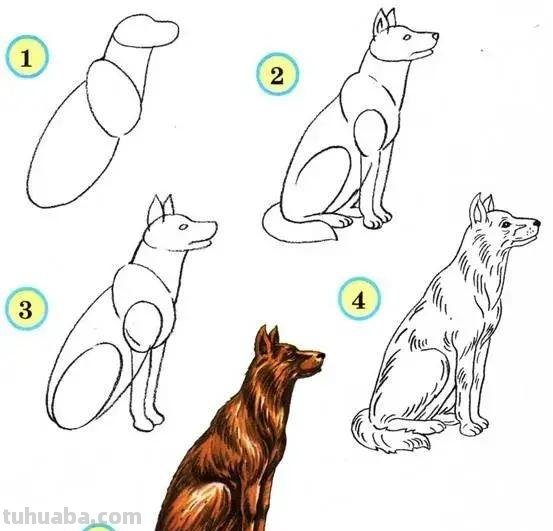 1

2

3

4

tuhuaba.com