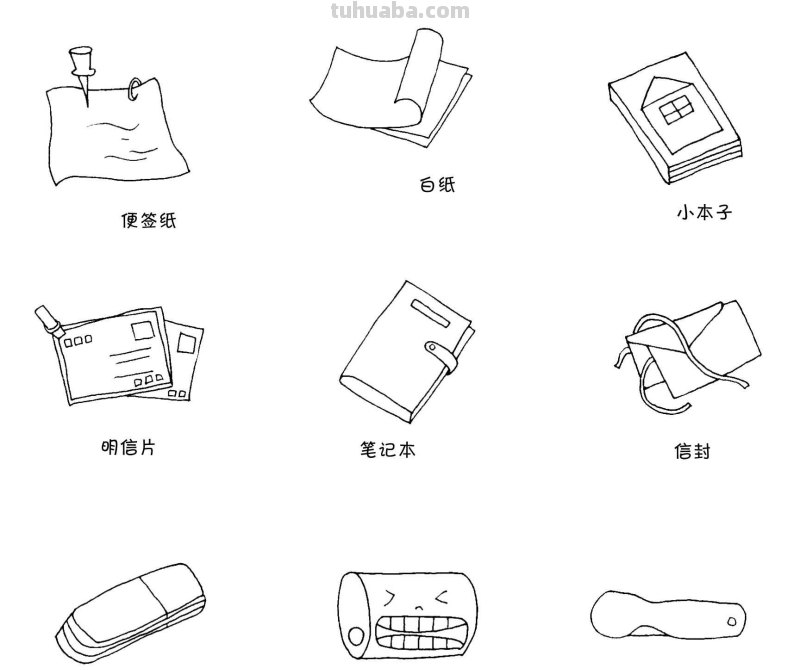 tuhuaba.com

便签纸

白纸

小本子

明信片

笔记本

信封