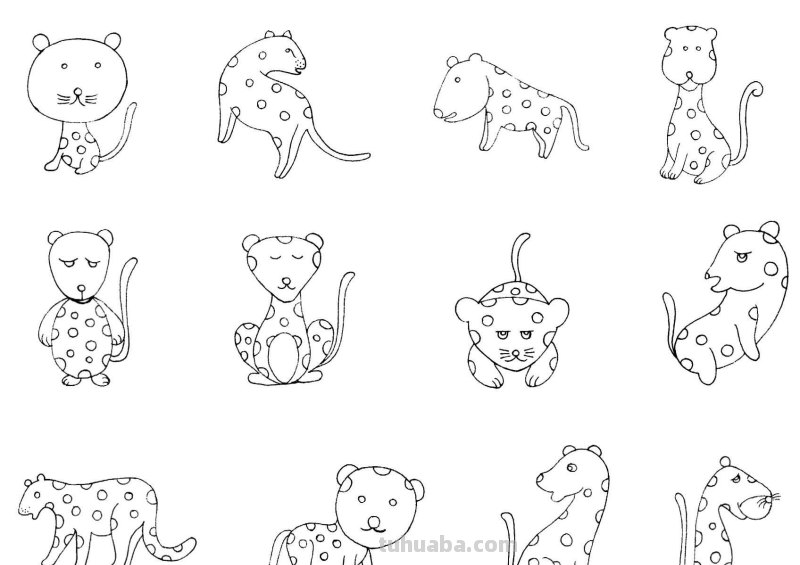 tuhuaba.com