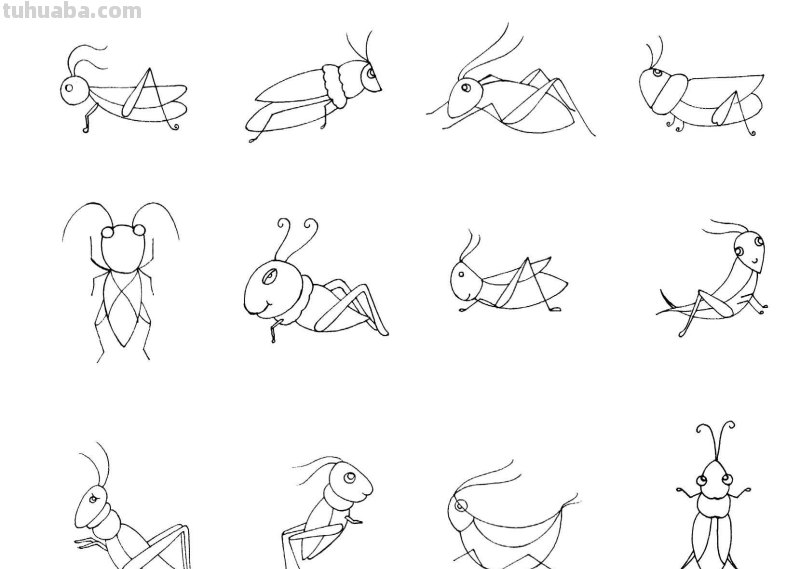 tuhuaba.com