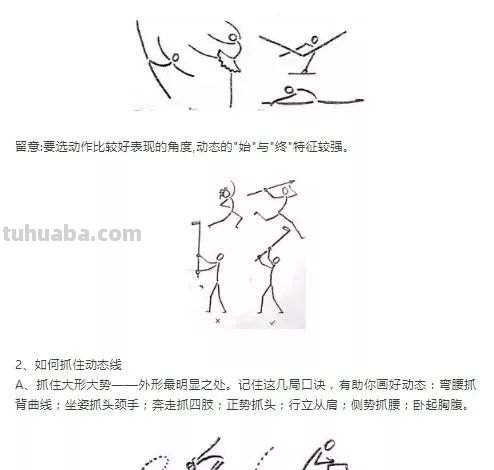 留意:要选动作比较好表现的角度,动态的"始"与"终"特征较强。

tuhuaba.com

×

✓

2、如何抓住动态线

A、抓住大形大势——外形最明显之处。记住这几局口诀，有助你画好动态：弯腰抓背曲线；坐姿抓头颈手；奔走抓四肢；正势抓头；行立从肩；侧势抓腰；卧起胸腹。