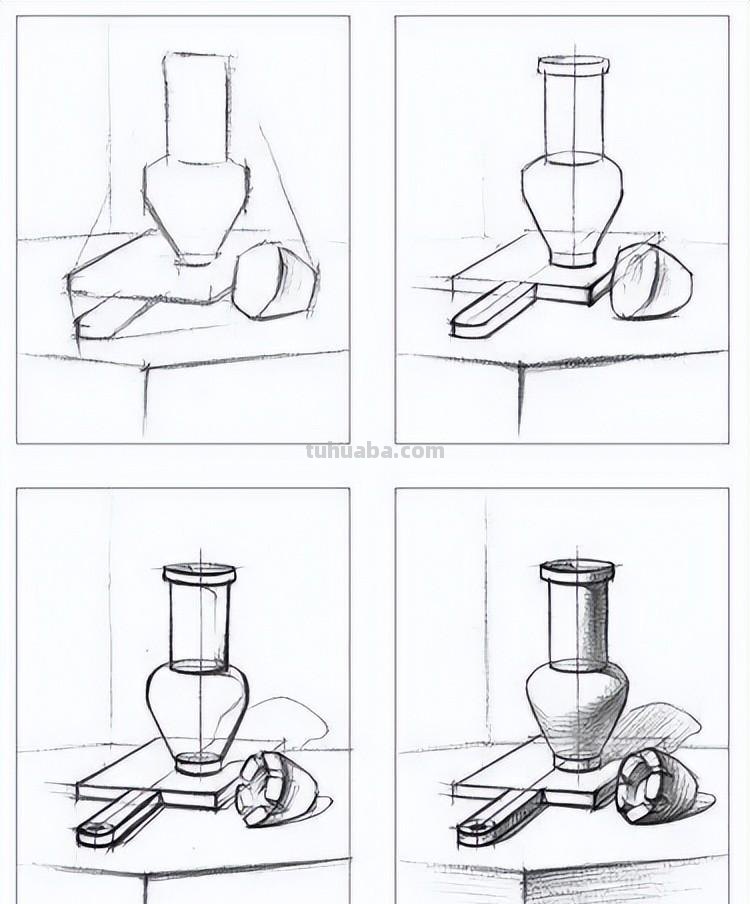 tuhuaba.com