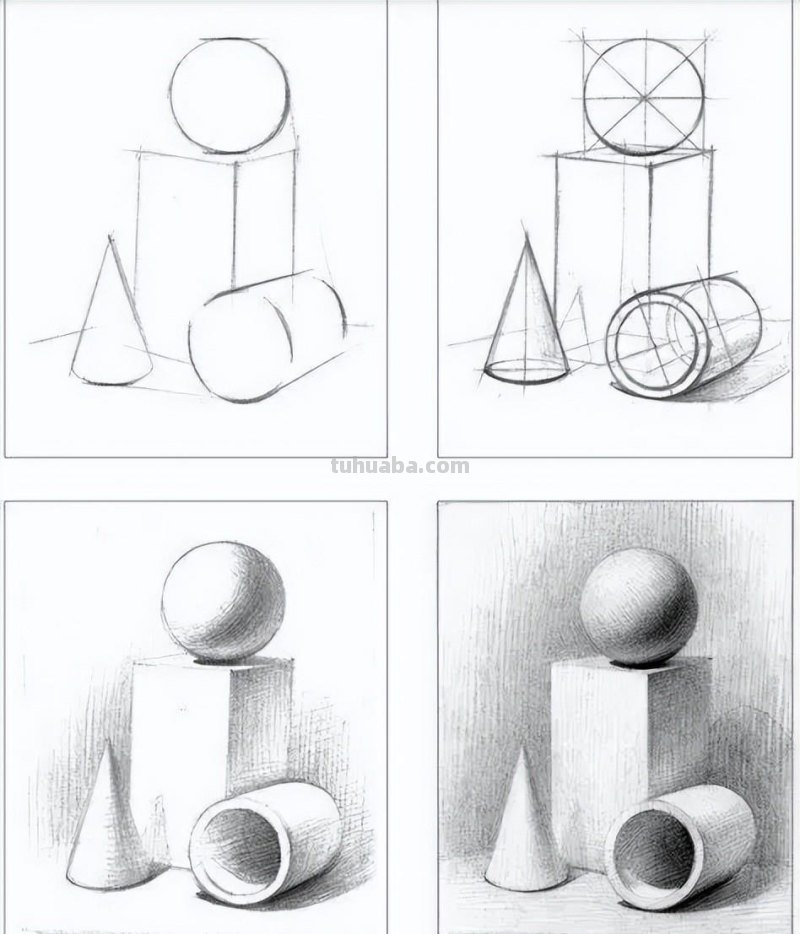 tuhuaba.com